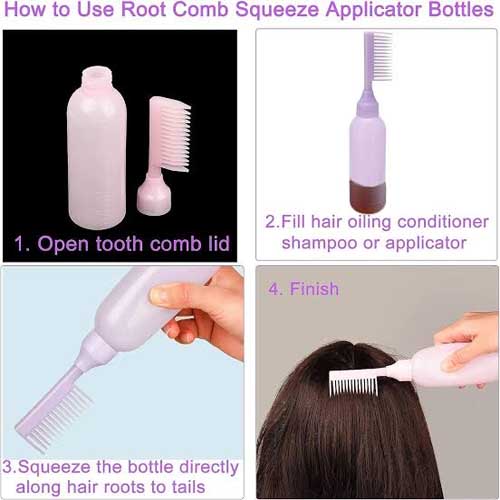 How to Use Root Comb Squeeze Applicator Bottles

1. Open tooth comb lid

2.Fill hair oiling conditioner shampoo or applicator

3.Squeeze the bottle directly along hair roots to tails

4. Finish